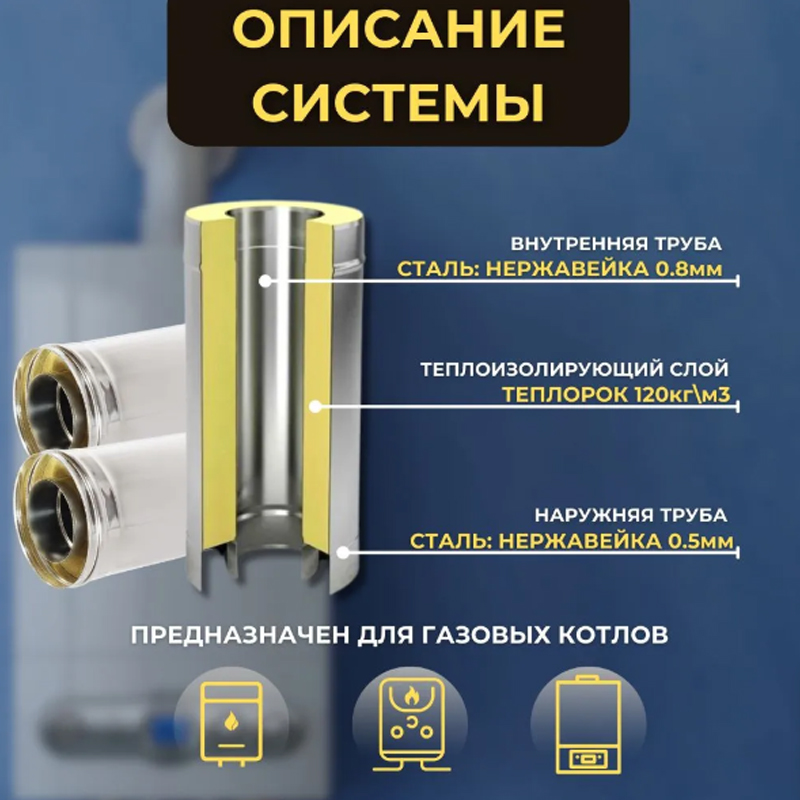 ОПИСАНИЕ СИСТЕМЫ

ВНУТРЕННЯЯ ТРУБА
СТАЛЬ: НЕРЖАВЕЙКА 0.8мм

ТЕПЛОИЗОЛИРУЮЩИЙ СЛОЙ
ТЕПЛОРОК 120кг\м3

НАРУЖНЯЯ ТРУБА
СТАЛЬ: НЕРЖАВЕЙКА 0.5мм

ПРЕДНАЗНАЧЕН ДЛЯ ГАЗОВЫХ КОТЛОВ